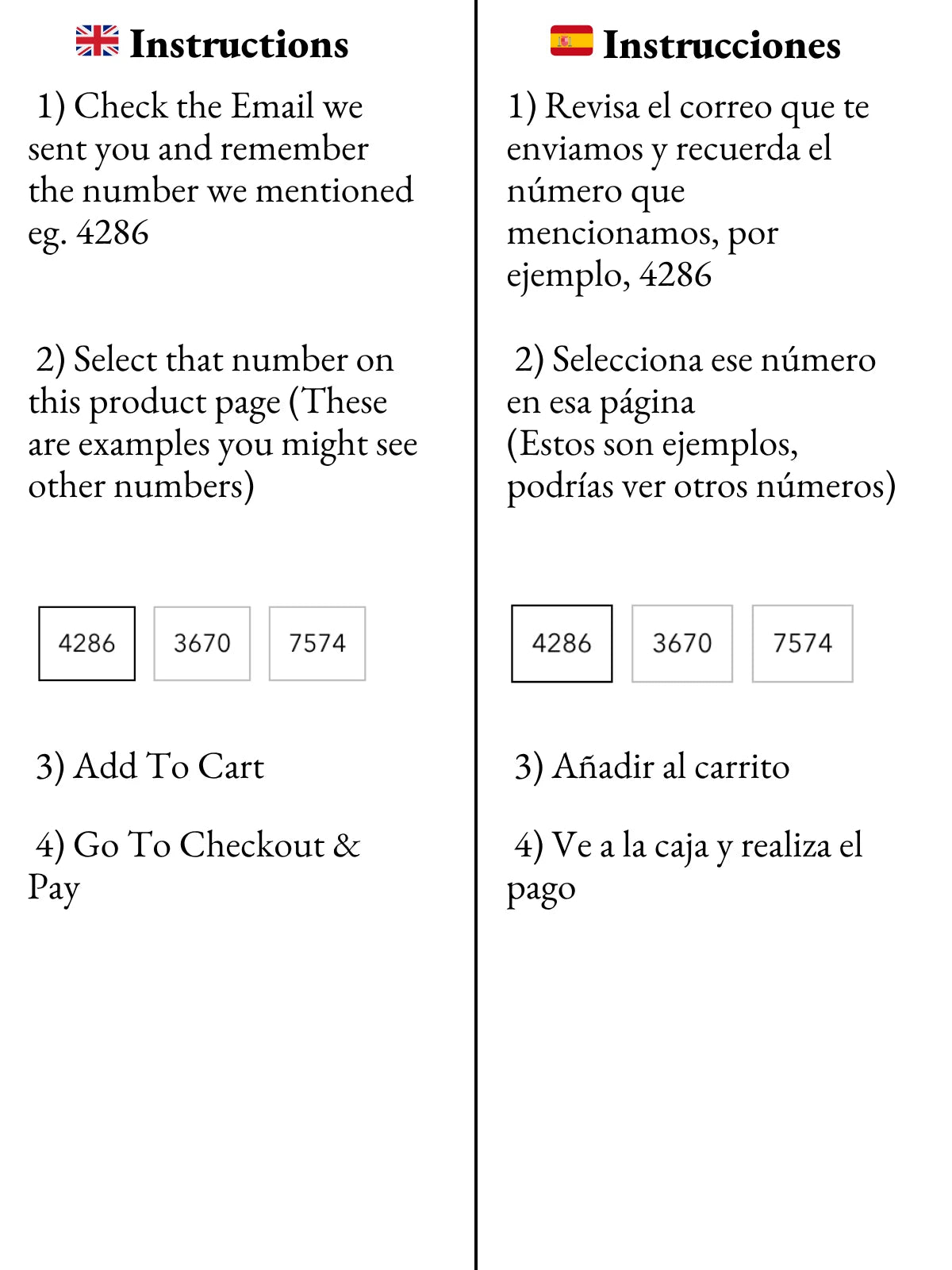 Instructions

1) Check the Email we sent you and remember the number we mentioned eg. 4286

2) Select that number on this product page (These are examples you might see other numbers)

4286 3670 7574

3) Add To Cart

4) Go To Checkout & Pay

Instrucciones

1) Revisa el correo que te enviamos y recuerda el número que mencionamos, por ejemplo, 4286

2) Selecciona ese número en esa página
(Estos son ejemplos, podrías ver otros números)

4286 3670 7574

3) Añadir al carrito

4) Ve a la caja y realiza el pago